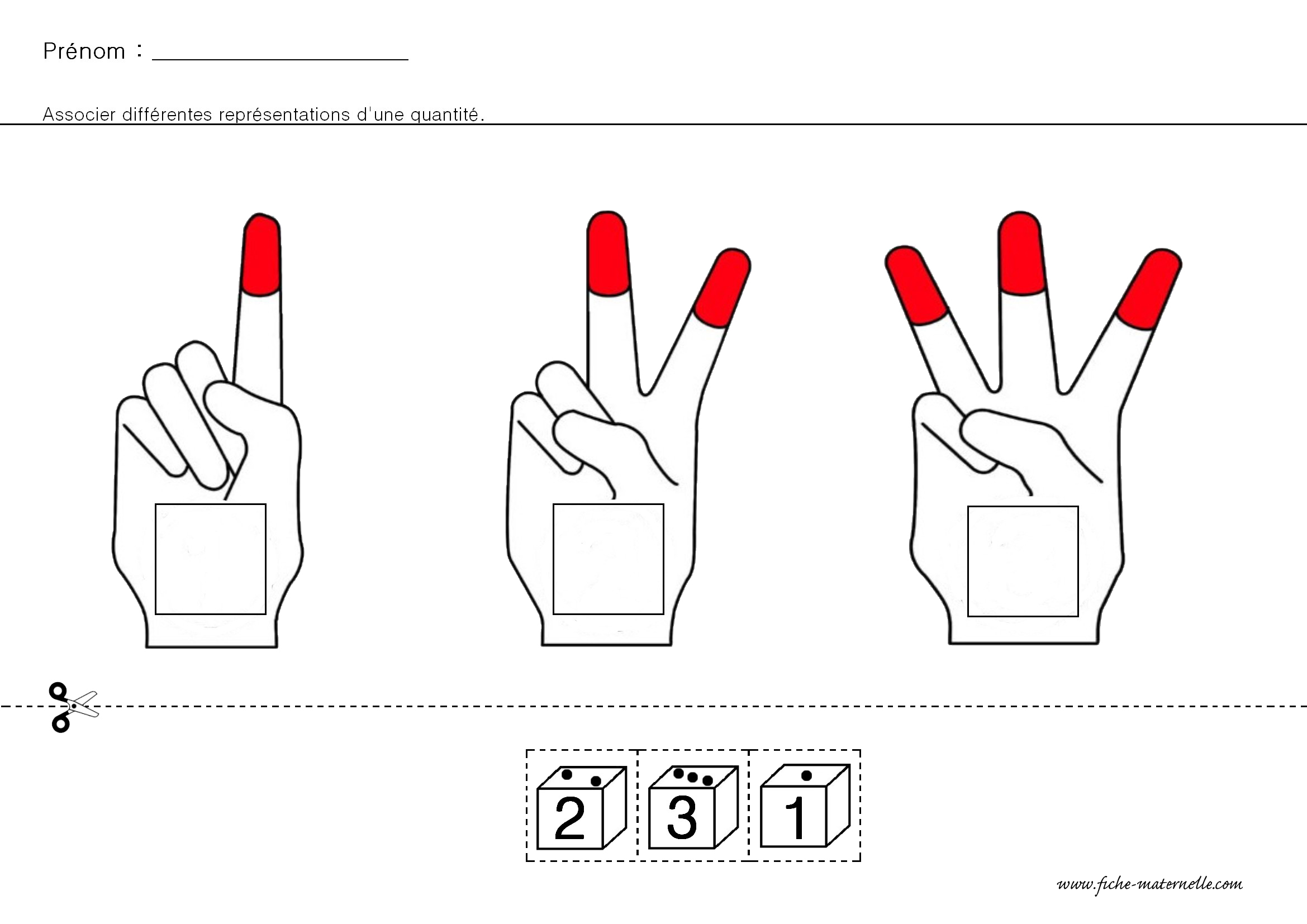 Prénom : ____________________

Associer différentes représentations d'une quantité.

2 3 1

www.fiche-maternelle.com