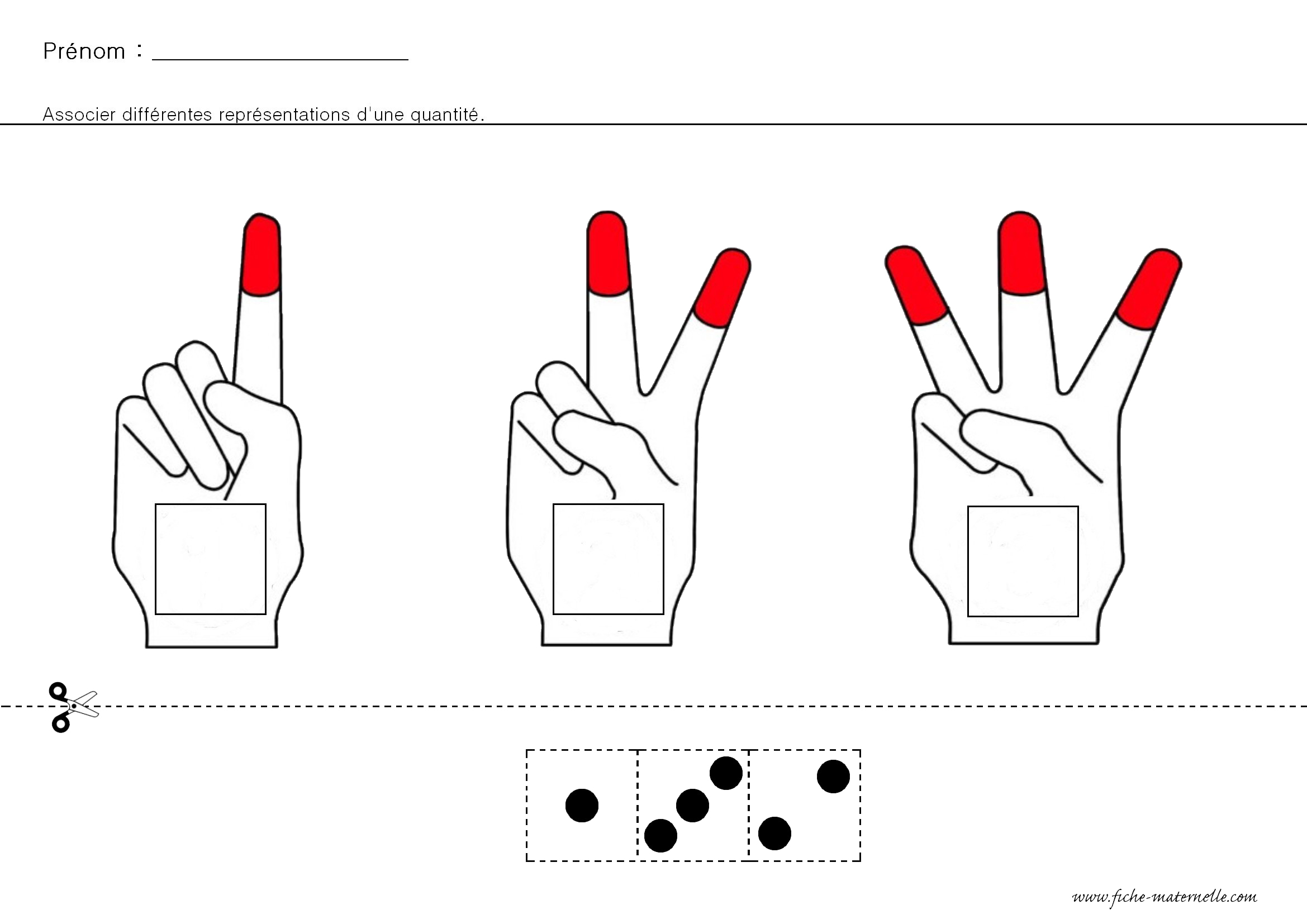 Prénom : ____________________

Associer différentes représentations d'une quantité.

www.fiche-maternelle.com